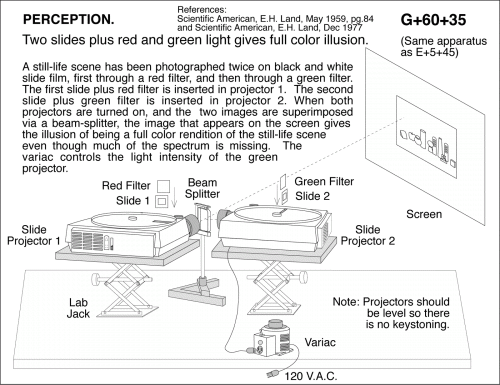 PERCEPTION.

References:
Scientific American, E.H. Land, May 1959, pg.84
and Scientific American, E.H. Land, Dec 1977

G+60+35

Two slides plus red and green light gives full color illusion.

(Same apparatus as E+5+45)

A still-life scene has been photographed twice on black and white slide film, first through a red filter, and then through a green filter. The first slide plus red filter is inserted in projector 1. The second slide plus green filter is inserted in projector 2. When both projectors are turned on, and the two images are superimposed via a beam-splitter, the image that appears on the screen gives the illusion of being a full color rendition of the still-life scene even though much of the spectrum is missing. The variac controls the light intensity of the green projector.

Red Filter

Slide 1

Beam Splitter

Green Filter

Slide 2

Screen

Slide Projector 1

Slide Projector 2

Lab Jack

Note: Projectors should be level so there is no keystoning.

Variac

120 V.A.C.