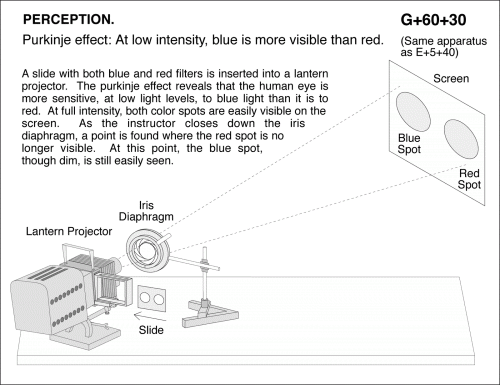 PERCEPTION.

G+60+30

Purkinje effect: At low intensity, blue is more visible than red.

(Same apparatus as E+5+40)

A slide with both blue and red filters is inserted into a lantern projector. The purkinje effect reveals that the human eye is more sensitive, at low light levels, to blue light than it is to red. At full intensity, both color spots are easily visible on the screen. As the instructor closes down the iris diaphragm, a point is found where the red spot is no longer visible. At this point, the blue spot, though dim, is still easily seen.

Screen

Blue Spot

Red Spot

Iris Diaphragm

Lantern Projector

Slide