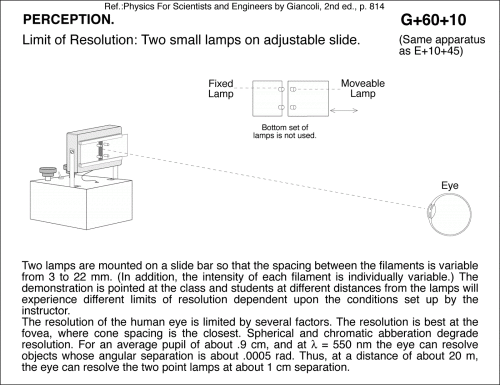 Ref.:Physics For Scientists and Engineers by Giancoli, 2nd ed., p. 814

PERCEPTION.

G+60+10

Limit of Resolution: Two small lamps on adjustable slide.

(Same apparatus as E+10+45)

Fixed Lamp

Moveable Lamp

Bottom set of lamps is not used.

Eye

Two lamps are mounted on a slide bar so that the spacing between the filaments is variable from 3 to 22 mm. (In addition, the intensity of each filament is individually variable.) The demonstration is pointed at the class and students at different distances from the lamps will experience different limits of resolution dependent upon the conditions set up by the instructor.
The resolution of the human eye is limited by several factors. The resolution is best at the fovea, where cone spacing is the closest. Spherical and chromatic abberation degrade resolution. For an average pupil of about .9 cm, and at $\lambda$ = 550 nm the eye can resolve objects whose angular separation is about .0005 rad. Thus, at a distance of about 20 m, the eye can resolve the two point lamps at about 1 cm separation.