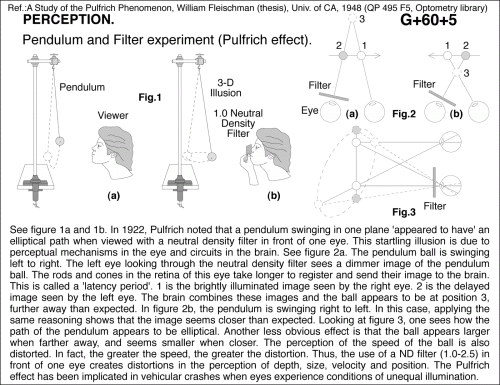 Ref.:A Study of the Pulfrich Phenomenon, William Fleischman (thesis), Univ. of CA, 1948 (QP 495 F5, Optometry library)

PERCEPTION.

G+60+5

Pendulum and Filter experiment (Pulfrich effect).

Pendulum

Fig.1

Viewer

(a)

3-D Illusion

1.0 Neutral Density Filter

(b)

3

2

1

Filter

Eye

(a)

Fig.2

1

2

3

Filter

(b)

Filter

Fig.3

See figure 1a and 1b. In 1922, Pulfrich noted that a pendulum swinging in one plane 'appeared to have' an elliptical path when viewed with a neutral density filter in front of one eye. This startling illusion is due to perceptual mechanisms in the eye and circuits in the brain. See figure 2a. The pendulum ball is swinging left to right. The left eye looking through the neutral density filter sees a dimmer image of the pendulum ball. The rods and cones in the retina of this eye take longer to register and send their image to the brain. This is called a 'latency period'. 1 is the brightly illuminated image seen by the right eye. 2 is the delayed image seen by the left eye. The brain combines these images and the ball appears to be at position 3, further away than expected. In figure 2b, the pendulum is swinging right to left. In this case, applying the same reasoning shows that the image seems closer than expected. Looking at figure 3, one sees how the path of the pendulum appears to be elliptical. Another less obvious effect is that the ball appears larger when farther away, and seems smaller when closer. The perception of the speed of the ball is also distorted. In fact, the greater the speed, the greater the distortion. Thus, the use of a ND filter (1.0-2.5) in front of one eye creates distortions in the perception of depth, size, velocity and position. The Pulfrich effect has been implicated in vehicular crashes when eyes experience conditions of unequal illumination.