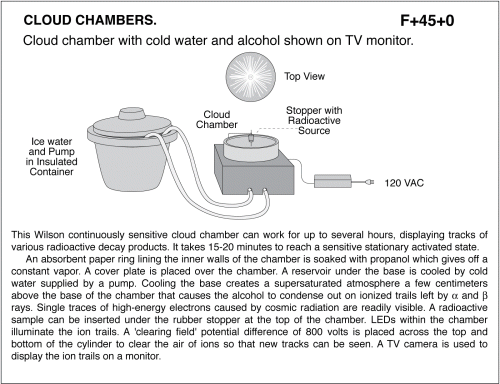 CLOUD CHAMBERS. F+45+0

Cloud chamber with cold water and alcohol shown on TV monitor.

Top View

Cloud Chamber

Stopper with Radioactive Source

Ice water and Pump in Insulated Container

120 VAC

This Wilson continuously sensitive cloud chamber can work for up to several hours, displaying tracks of various radioactive decay products. It takes 15-20 minutes to reach a sensitive stationary activated state.

An absorbent paper ring lining the inner walls of the chamber is soaked with propanol which gives off a constant vapor. A cover plate is placed over the chamber. A reservoir under the base is cooled by cold water supplied by a pump. Cooling the base creates a supersaturated atmosphere a few centimeters above the base of the chamber that causes the alcohol to condense out on ionized trails left by $\alpha$ and $\beta$ rays. Single traces of high-energy electrons caused by cosmic radiation are readily visible. A radioactive sample can be inserted under the rubber stopper at the top of the chamber. LEDs within the chamber illuminate the ion trails. A 'clearing field' potential difference of 800 volts is placed across the top and bottom of the cylinder to clear the air of ions so that new tracks can be seen. A TV camera is used to display the ion trails on a monitor.