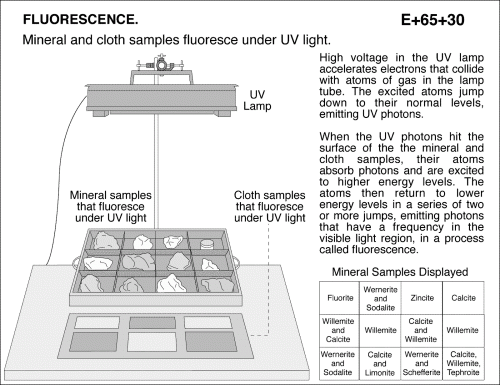 FLUORESCENCE.

E+65+30

Mineral and cloth samples fluoresce under UV light.

UV Lamp

Mineral samples that fluoresce under UV light

Cloth samples that fluoresce under UV light

High voltage in the UV lamp accelerates electrons that collide with atoms of gas in the lamp tube. The excited atoms jump down to their normal levels, emitting UV photons.

When the UV photons hit the surface of the the mineral and cloth samples, their atoms absorb photons and are excited to higher energy levels. The atoms then return to lower energy levels in a series of two or more jumps, emitting photons that have a frequency in the visible light region, in a process called fluorescence.

Mineral Samples Displayed

| Fluorite | Wernerite and Sodalite | Zincite | Calcite |
|---|---|---|---|
| Willemite and Calcite | Willemite | Calcite and Willemite | Willemite |
| Wernerite and Sodalite | Calcite and Limonite | Wernerite and Schefferite | Calcite, Willemite, Tephroite |