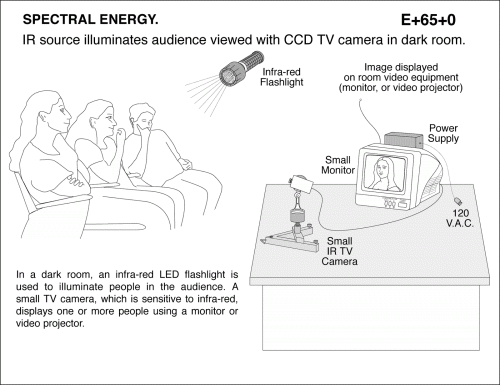 SPECTRAL ENERGY.

E+65+0

IR source illuminates audience viewed with CCD TV camera in dark room.

Infra-red Flashlight

Image displayed on room video equipment (monitor, or video projector)

Power Supply

Small Monitor

120 V.A.C.

Small IR TV Camera

In a dark room, an infra-red LED flashlight is used to illuminate people in the audience. A small TV camera, which is sensitive to infra-red, displays one or more people using a monitor or video projector.