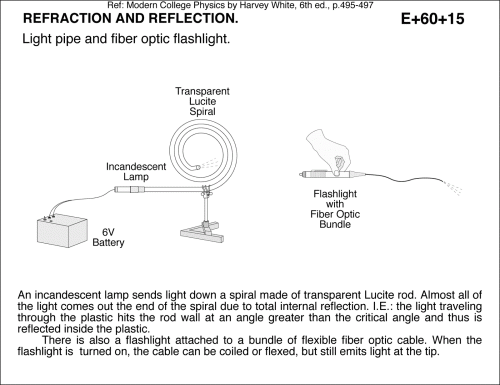 Ref: Modern College Physics by Harvey White, 6th ed., p.495-497

REFRACTION AND REFLECTION.

E+60+15

Light pipe and fiber optic flashlight.

Transparent Lucite Spiral

Incandescent Lamp

6V Battery

Flashlight with Fiber Optic Bundle

An incandescent lamp sends light down a spiral made of transparent Lucite rod. Almost all of the light comes out the end of the spiral due to total internal reflection. I.E.: the light traveling through the plastic hits the rod wall at an angle greater than the critical angle and thus is reflected inside the plastic.

There is also a flashlight attached to a bundle of flexible fiber optic cable. When the flashlight is turned on, the cable can be coiled or flexed, but still emits light at the tip.