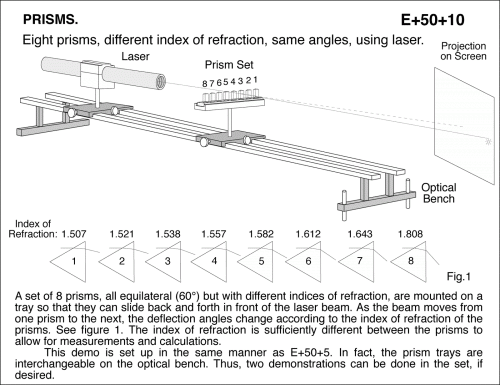 PRISMS.

E+50+10

Eight prisms, different index of refraction, same angles, using laser.

Laser

Prism Set

8 7 6 5 4 3 2 1

Projection on Screen

Optical Bench

Index of Refraction: 1.507 1.521 1.538 1.557 1.582 1.612 1.643 1.808

1 2 3 4 5 6 7 8

Fig.1

A set of 8 prisms, all equilateral (60°) but with different indices of refraction, are mounted on a tray so that they can slide back and forth in front of the laser beam. As the beam moves from one prism to the next, the deflection angles change according to the index of refraction of the prisms. See figure 1. The index of refraction is sufficiently different between the prisms to allow for measurements and calculations.

This demo is set up in the same manner as E+50+5. In fact, the prism trays are interchangeable on the optical bench. Thus, two demonstrations can be done in the set, if desired.