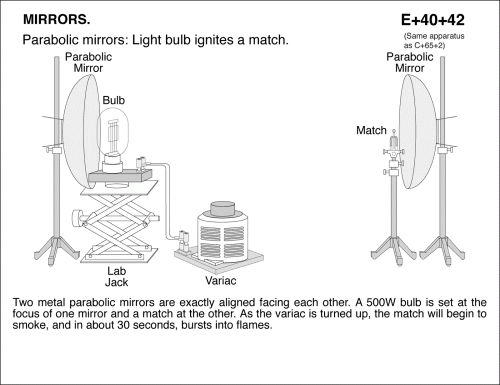 MIRRORS.

E+40+42

Parabolic mirrors: Light bulb ignites a match.

(Same apparatus as C+65+2)

Parabolic Mirror

Bulb

Lab Jack

Variac

Parabolic Mirror

Match

Two metal parabolic mirrors are exactly aligned facing each other. A 500W bulb is set at the focus of one mirror and a match at the other. As the variac is turned up, the match will begin to smoke, and in about 30 seconds, bursts into flames.