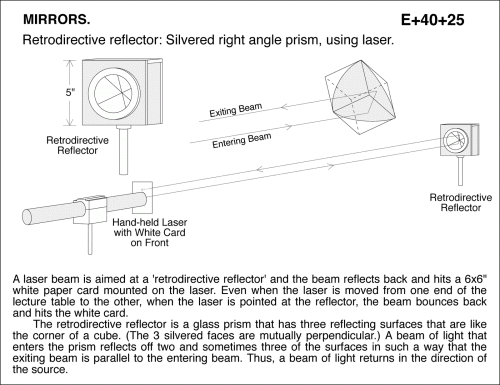 MIRRORS.

E+40+25

Retrodirective reflector: Silvered right angle prism, using laser.

5"

Retrodirective Reflector

Exiting Beam

Entering Beam

Retrodirective Reflector

Hand-held Laser with White Card on Front

A laser beam is aimed at a 'retrodirective reflector' and the beam reflects back and hits a 6x6" white paper card mounted on the laser. Even when the laser is moved from one end of the lecture table to the other, when the laser is pointed at the reflector, the beam bounces back and hits the white card.

The retrodirective reflector is a glass prism that has three reflecting surfaces that are like the corner of a cube. (The 3 silvered faces are mutually perpendicular.) A beam of light that enters the prism reflects off two and sometimes three of the surfaces in such a way that the exiting beam is parallel to the entering beam. Thus, a beam of light returns in the direction of the source.