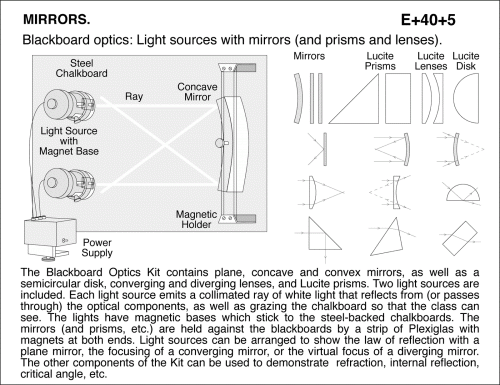 MIRRORS.

E+40+5

Blackboard optics: Light sources with mirrors (and prisms and lenses).

Steel Chalkboard

Ray

Concave Mirror

Light Source with Magnet Base

Magnetic Holder

Power Supply

Mirrors

Lucite Prisms

Lucite Lenses

Lucite Disk

The Blackboard Optics Kit contains plane, concave and convex mirrors, as well as a semicircular disk, converging and diverging lenses, and Lucite prisms. Two light sources are included. Each light source emits a collimated ray of white light that reflects from (or passes through) the optical components, as well as grazing the chalkboard so that the class can see. The lights have magnetic bases which stick to the steel-backed chalkboards. The mirrors (and prisms, etc.) are held against the blackboards by a strip of Plexiglas with magnets at both ends. Light sources can be arranged to show the law of reflection with a plane mirror, the focusing of a converging mirror, or the virtual focus of a diverging mirror. The other components of the Kit can be used to demonstrate refraction, internal reflection, critical angle, etc.