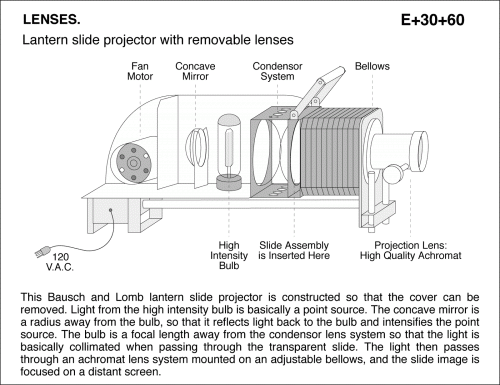 LENSES.

E+30+60

Lantern slide projector with removable lenses

Fan Motor

Concave Mirror

Condensor System

Bellows

120 V.A.C.

High Intensity Bulb

Slide Assembly is Inserted Here

Projection Lens: High Quality Achromat

This Bausch and Lomb lantern slide projector is constructed so that the cover can be removed. Light from the high intensity bulb is basically a point source. The concave mirror is a radius away from the bulb, so that it reflects light back to the bulb and intensifies the point source. The bulb is a focal length away from the condensor lens system so that the light is basically collimated when passing through the transparent slide. The light then passes through an achromat lens system mounted on an adjustable bellows, and the slide image is focused on a distant screen.