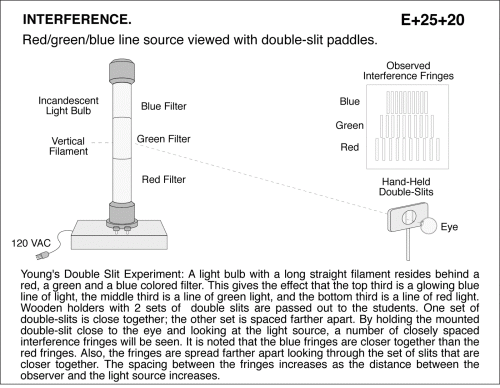 INTERFERENCE. E+25+20

Red/green/blue line source viewed with double-slit paddles.

Incandescent Light Bulb

Vertical Filament

Blue Filter

Green Filter

Red Filter

120 VAC

Observed Interference Fringes

Blue

Green

Red

Hand-Held Double-Slits

Eye

Young's Double Slit Experiment: A light bulb with a long straight filament resides behind a red, a green and a blue colored filter. This gives the effect that the top third is a glowing blue line of light, the middle third is a line of green light, and the bottom third is a line of red light. Wooden holders with 2 sets of double slits are passed out to the students. One set of double-slits is close together; the other set is spaced farther apart. By holding the mounted double-slit close to the eye and looking at the light source, a number of closely spaced interference fringes will be seen. It is noted that the blue fringes are closer together than the red fringes. Also, the fringes are spread farther apart looking through the set of slits that are closer together. The spacing between the fringes increases as the distance between the observer and the light source increases.