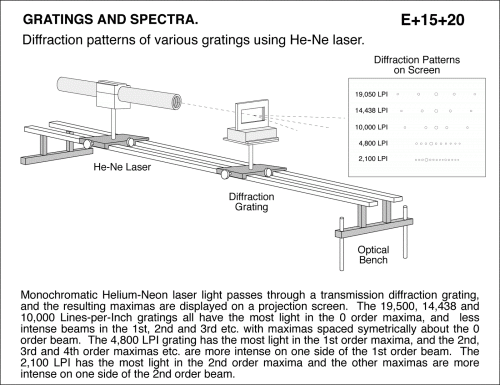 GRATINGS AND SPECTRA.

E+15+20

Diffraction patterns of various gratings using He-Ne laser.

Diffraction Patterns on Screen

19,050 LPI

14,438 LPI

10,000 LPI

4,800 LPI

2,100 LPI

He-Ne Laser

Diffraction Grating

Optical Bench

Monochromatic Helium-Neon laser light passes through a transmission diffraction grating, and the resulting maximas are displayed on a projection screen. The 19,500, 14,438 and 10,000 Lines-per-Inch gratings all have the most light in the 0 order maxima, and less intense beams in the 1st, 2nd and 3rd etc. with maximas spaced symetrically about the 0 order beam. The 4,800 LPI grating has the most light in the 1st order maxima, and the 2nd, 3rd and 4th order maximas etc. are more intense on one side of the 1st order beam. The 2,100 LPI has the most light in the 2nd order maxima and the other maximas are more intense on one side of the 2nd order beam.