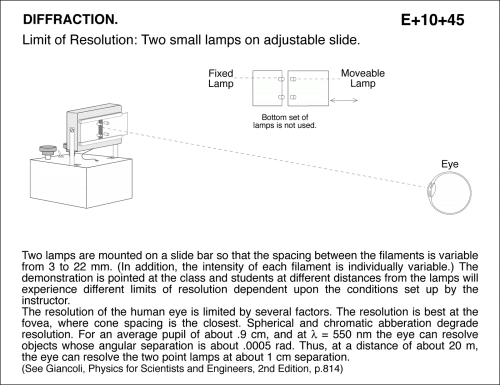 DIFFRACTION. E+10+45

Limit of Resolution: Two small lamps on adjustable slide.

Fixed Lamp

Moveable Lamp

Bottom set of lamps is not used.

Eye

Two lamps are mounted on a slide bar so that the spacing between the filaments is variable from 3 to 22 mm. (In addition, the intensity of each filament is individually variable.) The demonstration is pointed at the class and students at different distances from the lamps will experience different limits of resolution dependent upon the conditions set up by the instructor.
The resolution of the human eye is limited by several factors. The resolution is best at the fovea, where cone spacing is the closest. Spherical and chromatic abberation degrade resolution. For an average pupil of about .9 cm, and at $\lambda$ = 550 nm the eye can resolve objects whose angular separation is about .0005 rad. Thus, at a distance of about 20 m, the eye can resolve the two point lamps at about 1 cm separation.
(See Giancoli, Physics for Scientists and Engineers, 2nd Edition, p.814)