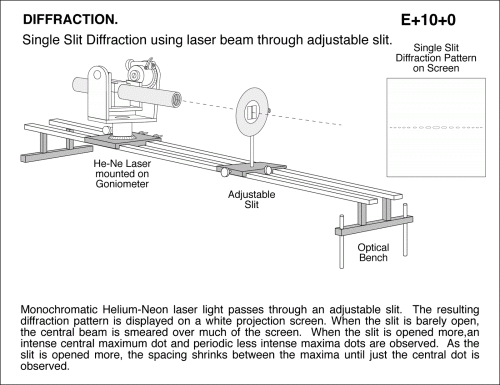 DIFFRACTION.

E+10+0

Single Slit Diffraction using laser beam through adjustable slit.

Single Slit Diffraction Pattern on Screen

He-Ne Laser mounted on Goniometer

Adjustable Slit

Optical Bench

Monochromatic Helium-Neon laser light passes through an adjustable slit. The resulting diffraction pattern is displayed on a white projection screen. When the slit is barely open, the central beam is smeared over much of the screen. When the slit is opened more,an intense central maximum dot and periodic less intense maxima dots are observed. As the slit is opened more, the spacing shrinks between the maxima until just the central dot is observed.