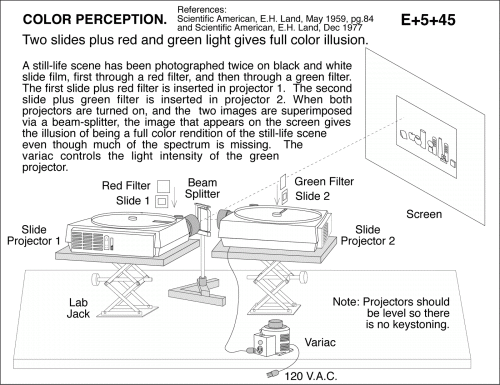 COLOR PERCEPTION.

References:
Scientific American, E.H. Land, May 1959, pg.84
and Scientific American, E.H. Land, Dec 1977

E+5+45

Two slides plus red and green light gives full color illusion.

A still-life scene has been photographed twice on black and white slide film, first through a red filter, and then through a green filter. The first slide plus red filter is inserted in projector 1. The second slide plus green filter is inserted in projector 2. When both projectors are turned on, and the two images are superimposed via a beam-splitter, the image that appears on the screen gives the illusion of being a full color rendition of the still-life scene even though much of the spectrum is missing. The variac controls the light intensity of the green projector.

Red Filter
Slide 1
Beam Splitter
Green Filter
Slide 2
Screen
Slide Projector 1
Slide Projector 2
Lab Jack
Note: Projectors should be level so there is no keystoning.
Variac
120 V.A.C.