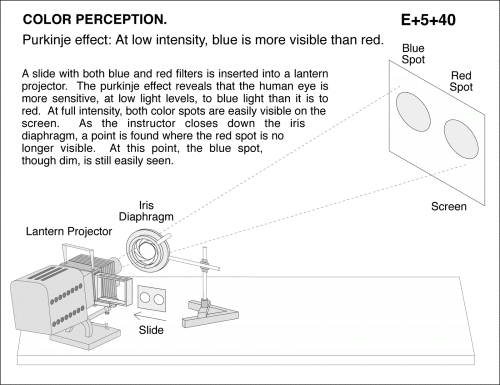 COLOR PERCEPTION.

E+5+40

Purkinje effect: At low intensity, blue is more visible than red.

A slide with both blue and red filters is inserted into a lantern projector. The purkinje effect reveals that the human eye is more sensitive, at low light levels, to blue light than it is to red. At full intensity, both color spots are easily visible on the screen. As the instructor closes down the iris diaphragm, a point is found where the red spot is no longer visible. At this point, the blue spot, though dim, is still easily seen.

Blue Spot

Red Spot

Screen

Iris Diaphragm

Lantern Projector

Slide