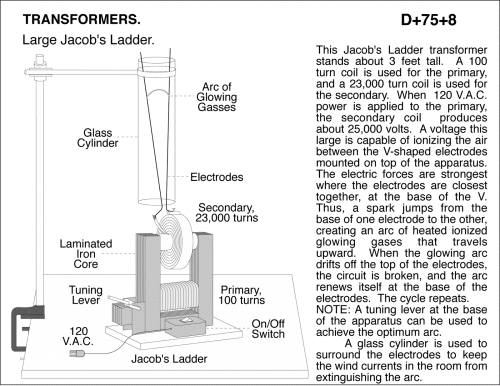 TRANSFORMERS.

D+75+8

Large Jacob's Ladder.

Arc of Glowing Gasses

Glass Cylinder

Electrodes

Secondary, 23,000 turns

Laminated Iron Core

Tuning Lever

Primary, 100 turns

120 V.A.C.

On/Off Switch

Jacob's Ladder

This Jacob's Ladder transformer stands about 3 feet tall. A 100 turn coil is used for the primary, and a 23,000 turn coil is used for the secondary. When 120 V.A.C. power is applied to the primary, the secondary coil produces about 25,000 volts. A voltage this large is capable of ionizing the air between the V-shaped electrodes mounted on top of the apparatus. The electric forces are strongest where the electrodes are closest together, at the base of the V. Thus, a spark jumps from the base of one electrode to the other, creating an arc of heated ionized glowing gases that travels upward. When the glowing arc drifts off the top of the electrodes, the circuit is broken, and the arc renews itself at the base of the electrodes. The cycle repeats.
NOTE: A tuning lever at the base of the apparatus can be used to achieve the optimum arc.

A glass cylinder is used to surround the electrodes to keep the wind currents in the room from extinguishing the arc.