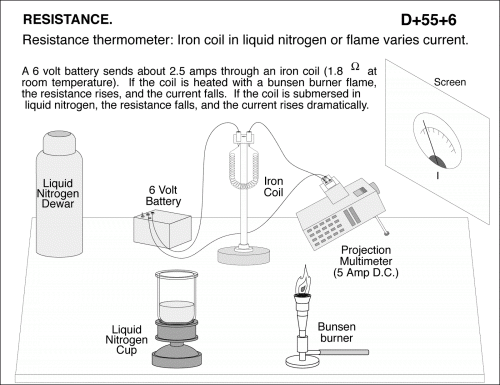 RESISTANCE. D+55+6

Resistance thermometer: Iron coil in liquid nitrogen or flame varies current.

A 6 volt battery sends about 2.5 amps through an iron coil (1.8 $\Omega$ at room temperature). If the coil is heated with a bunsen burner flame, the resistance rises, and the current falls. If the coil is submersed in liquid nitrogen, the resistance falls, and the current rises dramatically.

Screen

I

Liquid Nitrogen Dewar

6 Volt Battery

Iron Coil

Projection Multimeter (5 Amp D.C.)

Liquid Nitrogen Cup

Bunsen burner