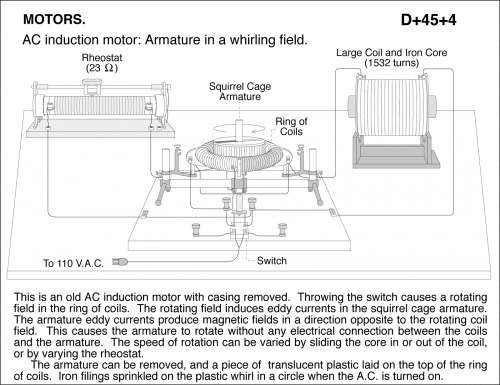 MOTORS.

D+45+4

AC induction motor: Armature in a whirling field.

Rheostat (23 $\Omega$)

Large Coil and Iron Core (1532 turns)

Squirrel Cage Armature

Ring of Coils

To 110 V.A.C.

Switch

This is an old AC induction motor with casing removed. Throwing the switch causes a rotating field in the ring of coils. The rotating field induces eddy currents in the squirrel cage armature. The armature eddy currents produce magnetic fields in a direction opposite to the rotating coil field. This causes the armature to rotate without any electrical connection between the coils and the armature. The speed of rotation can be varied by sliding the core in or out of the coil, or by varying the rheostat.

The armature can be removed, and a piece of translucent plastic laid on the top of the ring of coils. Iron filings sprinkled on the plastic whirl in a circle when the A.C. is turned on.