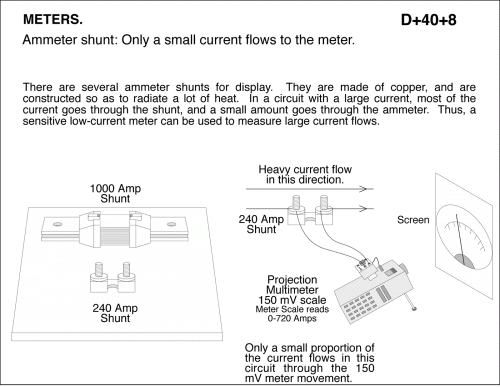 METERS. D+40+8

Ammeter shunt: Only a small current flows to the meter.

There are several ammeter shunts for display. They are made of copper, and are constructed so as to radiate a lot of heat. In a circuit with a large current, most of the current goes through the shunt, and a small amount goes through the ammeter. Thus, a sensitive low-current meter can be used to measure large current flows.

1000 Amp Shunt

240 Amp Shunt

Heavy current flow in this direction.

240 Amp Shunt

Screen

Projection Multimeter 150 mV scale Meter Scale reads 0-720 Amps

Only a small proportion of the current flows in this circuit through the 150 mV meter movement.