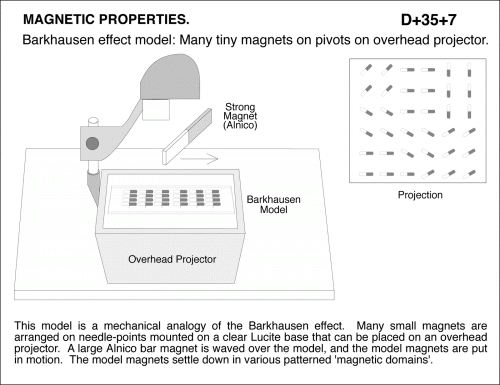 MAGNETIC PROPERTIES.

D+35+7

Barkhausen effect model: Many tiny magnets on pivots on overhead projector.

Strong Magnet (Alnico)

Barkhausen Model

Overhead Projector

Projection

This model is a mechanical analogy of the Barkhausen effect. Many small magnets are arranged on needle-points mounted on a clear Lucite base that can be placed on an overhead projector. A large Alnico bar magnet is waved over the model, and the model magnets are put in motion. The model magnets settle down in various patterned 'magnetic domains'.