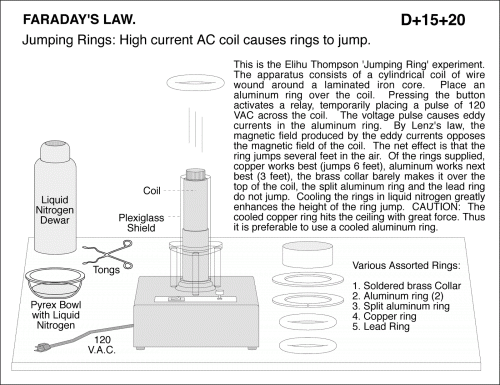 FARADAY'S LAW. D+15+20

Jumping Rings: High current AC coil causes rings to jump.

This is the Elihu Thompson 'Jumping Ring' experiment. The apparatus consists of a cylindrical coil of wire wound around a laminated iron core. Place an aluminum ring over the coil. Pressing the button activates a relay, temporarily placing a pulse of 120 VAC across the coil. The voltage pulse causes eddy currents in the aluminum ring. By Lenz's law, the magnetic field produced by the eddy currents opposes the magnetic field of the coil. The net effect is that the ring jumps several feet in the air. Of the rings supplied, copper works best (jumps 6 feet), aluminum works next best (3 feet), the brass collar barely makes it over the top of the coil, the split aluminum ring and the lead ring do not jump. Cooling the rings in liquid nitrogen greatly enhances the height of the ring jump. CAUTION: The cooled copper ring hits the ceiling with great force. Thus it is preferable to use a cooled aluminum ring.

Liquid Nitrogen Dewar

Coil

Plexiglass Shield

Tongs

Pyrex Bowl with Liquid Nitrogen

120 V.A.C.

Various Assorted Rings:

1. Soldered brass Collar
2. Aluminum ring (2)
3. Split aluminum ring
4. Copper ring
5. Lead Ring