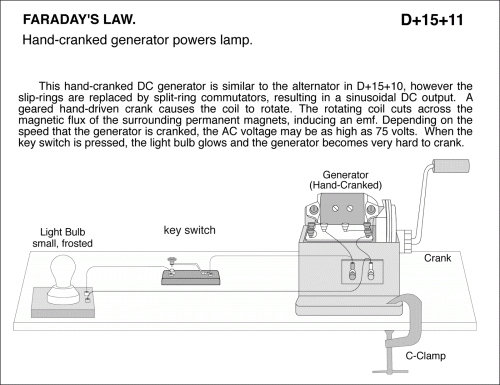 FARADAY'S LAW. D+15+11

Hand-cranked generator powers lamp.

This hand-cranked DC generator is similar to the alternator in D+15+10, however the slip-rings are replaced by split-ring commutators, resulting in a sinusoidal DC output. A geared hand-driven crank causes the coil to rotate. The rotating coil cuts across the magnetic flux of the surrounding permanent magnets, inducing an emf. Depending on the speed that the generator is cranked, the AC voltage may be as high as 75 volts. When the key switch is pressed, the light bulb glows and the generator becomes very hard to crank.

Generator
(Hand-Cranked)

Light Bulb
small, frosted

key switch

Crank

C-Clamp