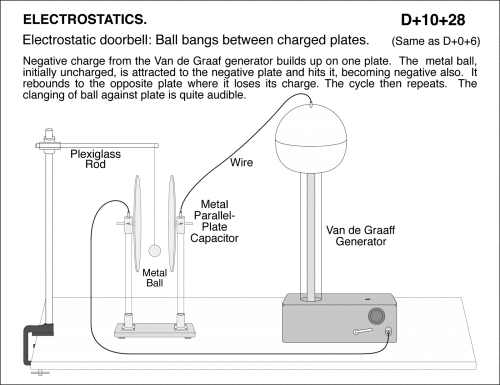 ELECTROSTATICS. D+10+28

Electrostatic doorbell: Ball bangs between charged plates. (Same as D+0+6)

Negative charge from the Van de Graaf generator builds up on one plate. The metal ball, initially uncharged, is attracted to the negative plate and hits it, becoming negative also. It rebounds to the opposite plate where it loses its charge. The cycle then repeats. The clanging of ball against plate is quite audible.

Plexiglass Rod

Wire

Metal Parallel-Plate Capacitor

Metal Ball

Van de Graaff Generator