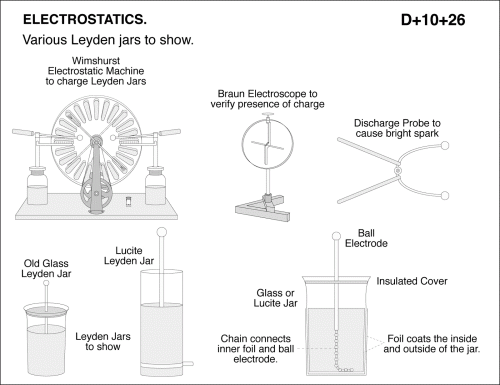 ELECTROSTATICS.

D+10+26

Various Leyden jars to show.

Wimshurst Electrostatic Machine to charge Leyden Jars

Braun Electroscope to verify presence of charge

Discharge Probe to cause bright spark

Old Glass Leyden Jar

Lucite Leyden Jar

Leyden Jars to show

Ball Electrode

Insulated Cover

Glass or Lucite Jar

Chain connects inner foil and ball electrode.

Foil coats the inside and outside of the jar.