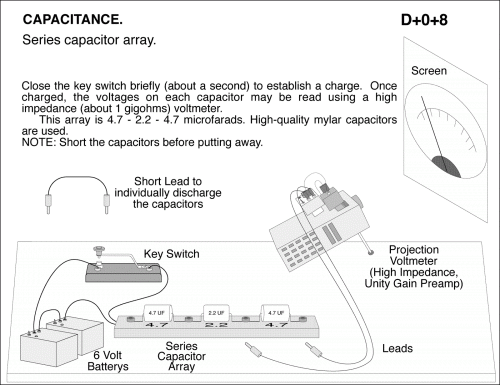 CAPACITANCE.

D+0+8

Series capacitor array.

Close the key switch briefly (about a second) to establish a charge. Once charged, the voltages on each capacitor may be read using a high impedance (about 1 gigohms) voltmeter.

This array is 4.7 - 2.2 - 4.7 microfarads. High-quality mylar capacitors are used.

NOTE: Short the capacitors before putting away.

Screen

Short Lead to individually discharge the capacitors

Key Switch

Projection Voltmeter (High Impedance, Unity Gain Preamp)

4.7 UF

2.2 UF

4.7 UF

4.7

2.2

4.7

6 Volt Batterys

Series Capacitor Array

Leads