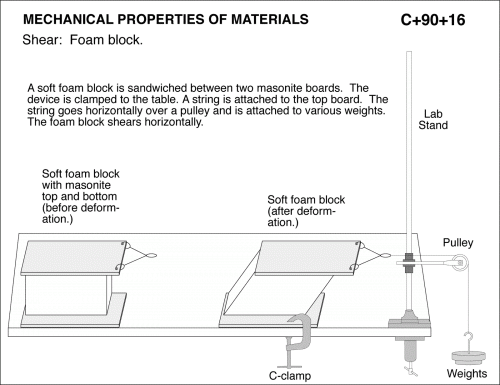 MECHANICAL PROPERTIES OF MATERIALS

C+90+16

Shear: Foam block.

A soft foam block is sandwiched between two masonite boards. The device is clamped to the table. A string is attached to the top board. The string goes horizontally over a pulley and is attached to various weights. The foam block shears horizontally.

Lab Stand

Soft foam block with masonite top and bottom (before deformation.)

Soft foam block (after deformation.)

Pulley

C-clamp

Weights