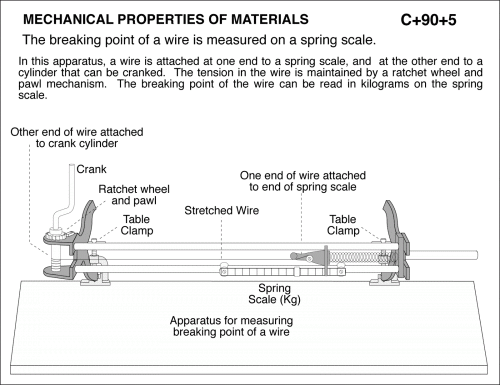 MECHANICAL PROPERTIES OF MATERIALS

C+90+5

The breaking point of a wire is measured on a spring scale.

In this apparatus, a wire is attached at one end to a spring scale, and at the other end to a cylinder that can be cranked. The tension in the wire is maintained by a ratchet wheel and pawl mechanism. The breaking point of the wire can be read in kilograms on the spring scale.

Other end of wire attached to crank cylinder

Crank

Ratchet wheel and pawl

Table Clamp

Stretched Wire

One end of wire attached to end of spring scale

Table Clamp

Spring Scale (Kg)

Apparatus for measuring breaking point of a wire