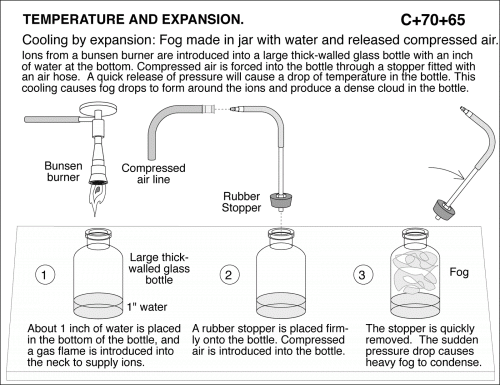 TEMPERATURE AND EXPANSION. C+70+65

Cooling by expansion: Fog made in jar with water and released compressed air.

Ions from a bunsen burner are introduced into a large thick-walled glass bottle with an inch of water at the bottom. Compressed air is forced into the bottle through a stopper fitted with an air hose. A quick release of pressure will cause a drop of temperature in the bottle. This cooling causes fog drops to form around the ions and produce a dense cloud in the bottle.

Bunsen burner

Compressed air line

Rubber Stopper

1

Large thick-walled glass bottle

1" water

2

3

Fog

About 1 inch of water is placed in the bottom of the bottle, and a gas flame is introduced into the neck to supply ions.

A rubber stopper is placed firmly onto the bottle. Compressed air is introduced into the bottle.

The stopper is quickly removed. The sudden pressure drop causes heavy fog to condense.