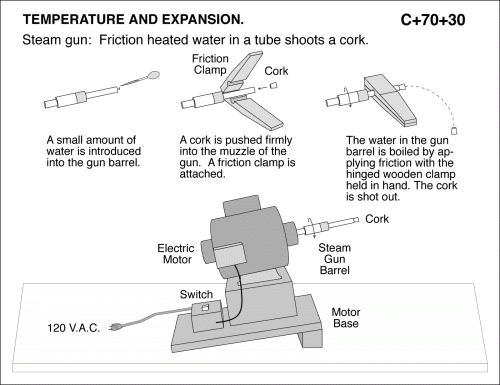 TEMPERATURE AND EXPANSION.

C+70+30

Steam gun: Friction heated water in a tube shoots a cork.

Friction Clamp

Cork

A small amount of water is introduced into the gun barrel.

A cork is pushed firmly into the muzzle of the gun. A friction clamp is attached.

The water in the gun barrel is boiled by applying friction with the hinged wooden clamp held in hand. The cork is shot out.

Cork

Electric Motor

Steam Gun Barrel

Switch

Motor Base

120 V.A.C.