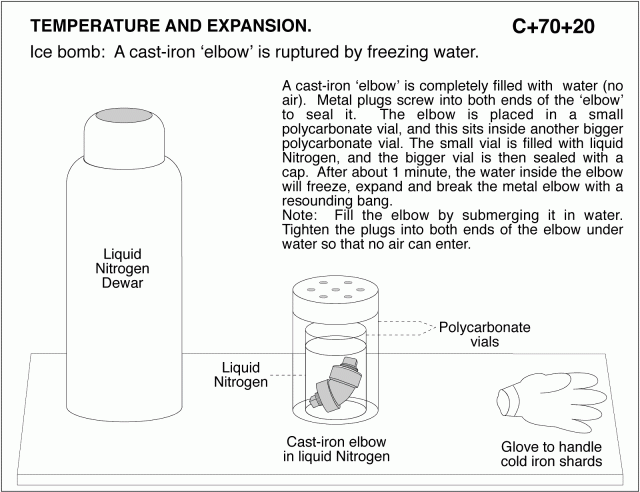 TEMPERATURE AND EXPANSION.

C+70+20

Ice bomb: A cast-iron ‘elbow’ is ruptured by freezing water.

A cast-iron ‘elbow’ is completely filled with water (no air). Metal plugs screw into both ends of the ‘elbow’ to seal it. The elbow is placed in a small polycarbonate vial, and this sits inside another bigger polycarbonate vial. The small vial is filled with liquid Nitrogen, and the bigger vial is then sealed with a cap. After about 1 minute, the water inside the elbow will freeze, expand and break the metal elbow with a resounding bang.
Note: Fill the elbow by submerging it in water. Tighten the plugs into both ends of the elbow under water so that no air can enter.

Liquid Nitrogen Dewar

Polycarbonate vials

Liquid Nitrogen

Cast-iron elbow in liquid Nitrogen

Glove to handle cold iron shards