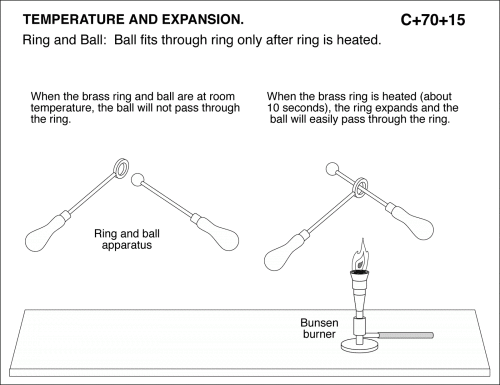 TEMPERATURE AND EXPANSION.

C+70+15

Ring and Ball: Ball fits through ring only after ring is heated.

When the brass ring and ball are at room temperature, the ball will not pass through the ring.

When the brass ring is heated (about 10 seconds), the ring expands and the ball will easily pass through the ring.

Ring and ball apparatus

Bunsen burner