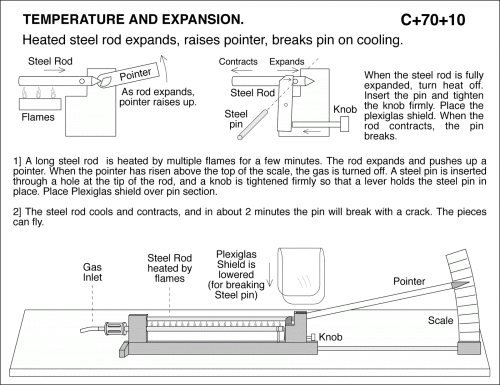 TEMPERATURE AND EXPANSION.

C+70+10

Heated steel rod expands, raises pointer, breaks pin on cooling.

Steel Rod

Pointer

As rod expands, pointer raises up.

Flames

Contracts

Expands

Steel Rod

Steel pin

Knob

When the steel rod is fully expanded, turn heat off. Insert the pin and tighten the knob firmly. Place the plexiglas shield. When the rod contracts, the pin breaks.

1] A long steel rod is heated by multiple flames for a few minutes. The rod expands and pushes up a pointer. When the pointer has risen above the top of the scale, the gas is turned off. A steel pin is inserted through a hole at the tip of the rod, and a knob is tightened firmly so that a lever holds the steel pin in place. Place Plexiglas shield over pin section.

2] The steel rod cools and contracts, and in about 2 minutes the pin will break with a crack. The pieces can fly.

Gas Inlet

Steel Rod heated by flames

Plexiglas Shield is lowered (for breaking Steel pin)

Pointer

Scale

Knob