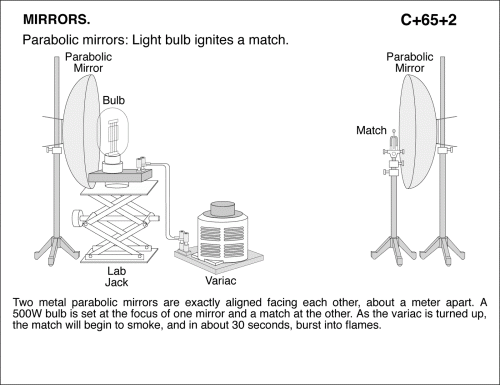 MIRRORS.

C+65+2

Parabolic mirrors: Light bulb ignites a match.

Parabolic Mirror

Bulb

Lab Jack

Variac

Parabolic Mirror

Match

Two metal parabolic mirrors are exactly aligned facing each other, about a meter apart. A 500W bulb is set at the focus of one mirror and a match at the other. As the variac is turned up, the match will begin to smoke, and in about 30 seconds, burst into flames.