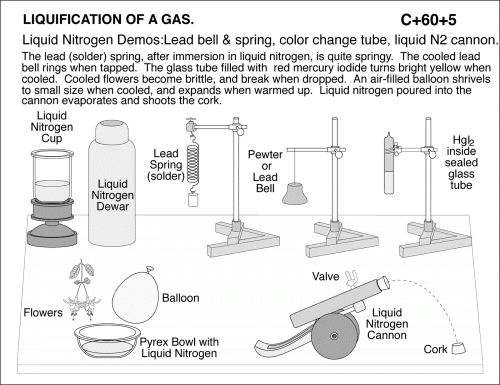 LIQUIFICATION OF A GAS. C+60+5

Liquid Nitrogen Demos:Lead bell & spring, color change tube, liquid N2 cannon.

The lead (solder) spring, after immersion in liquid nitrogen, is quite springy. The cooled lead bell rings when tapped. The glass tube filled with red mercury iodide turns bright yellow when cooled. Cooled flowers become brittle, and break when dropped. An air-filled balloon shrivels to small size when cooled, and expands when warmed up. Liquid nitrogen poured into the cannon evaporates and shoots the cork.

Liquid Nitrogen Cup

Liquid Nitrogen Dewar

Lead Spring (solder)

Pewter or Lead Bell

$HgI_2$ inside sealed glass tube

Flowers

Balloon

Pyrex Bowl with Liquid Nitrogen

Valve

Liquid Nitrogen Cannon

Cork