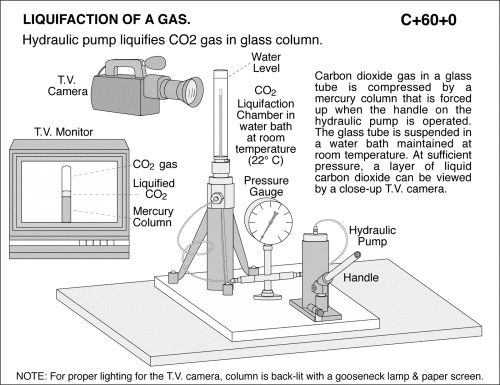 LIQUIFACTION OF A GAS.

C+60+0

Hydraulic pump liquifies CO2 gas in glass column.

T.V. Camera

Water Level

$CO_2$ Liquifaction Chamber in water bath at room temperature (22° C)

Carbon dioxide gas in a glass tube is compressed by a mercury column that is forced up when the handle on the hydraulic pump is operated. The glass tube is suspended in a water bath maintained at room temperature. At sufficient pressure, a layer of liquid carbon dioxide can be viewed by a close-up T.V. camera.

T.V. Monitor

$CO_2$ gas

Liquified $CO_2$

Mercury Column

Pressure Gauge

Hydraulic Pump

Handle

NOTE: For proper lighting for the T.V. camera, column is back-lit with a gooseneck lamp & paper screen.