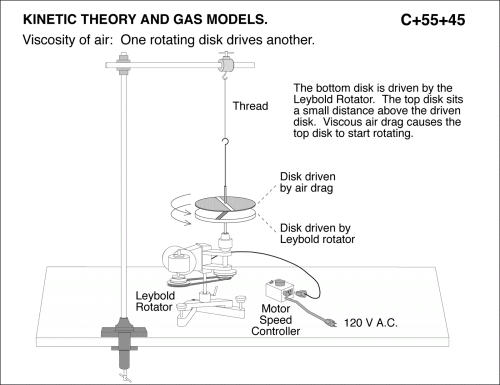 KINETIC THEORY AND GAS MODELS.

C+55+45

Viscosity of air: One rotating disk drives another.

The bottom disk is driven by the Leybold Rotator. The top disk sits a small distance above the driven disk. Viscous air drag causes the top disk to start rotating.

Thread

Disk driven by air drag

Disk driven by Leybold rotator

Leybold Rotator

Motor Speed Controller

120 V A.C.