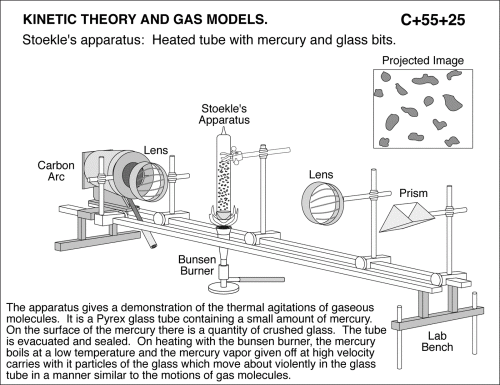 KINETIC THEORY AND GAS MODELS.

C+55+25

Stoekle's apparatus: Heated tube with mercury and glass bits.

Projected Image

Stoekle's Apparatus

Lens

Carbon Arc

Lens

Prism

Bunsen Burner

Lab Bench

The apparatus gives a demonstration of the thermal agitations of gaseous molecules. It is a Pyrex glass tube containing a small amount of mercury. On the surface of the mercury there is a quantity of crushed glass. The tube is evacuated and sealed. On heating with the bunsen burner, the mercury boils at a low temperature and the mercury vapor given off at high velocity carries with it particles of the glass which move about violently in the glass tube in a manner similar to the motions of gas molecules.