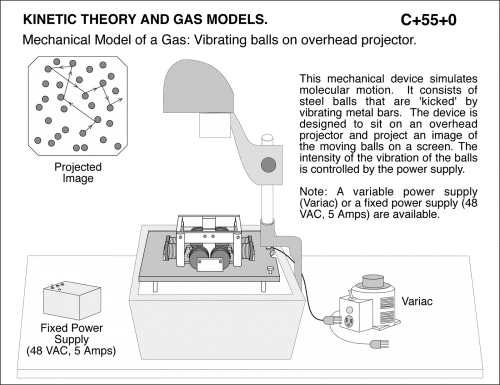 KINETIC THEORY AND GAS MODELS.

C+55+0

Mechanical Model of a Gas: Vibrating balls on overhead projector.

Projected Image

This mechanical device simulates molecular motion. It consists of steel balls that are 'kicked' by vibrating metal bars. The device is designed to sit on an overhead projector and project an image of the moving balls on a screen. The intensity of the vibration of the balls is controlled by the power supply.

Note: A variable power supply (Variac) or a fixed power supply (48 VAC, 5 Amps) are available.

Variac

Fixed Power Supply (48 VAC, 5 Amps)