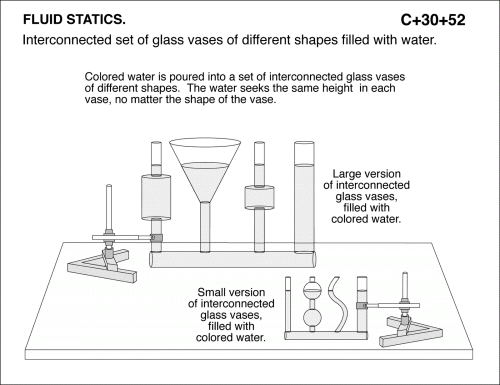 FLUID STATICS.

C+30+52

Interconnected set of glass vases of different shapes filled with water.

Colored water is poured into a set of interconnected glass vases of different shapes. The water seeks the same height in each vase, no matter the shape of the vase.

Large version of interconnected glass vases, filled with colored water.

Small version of interconnected glass vases, filled with colored water.