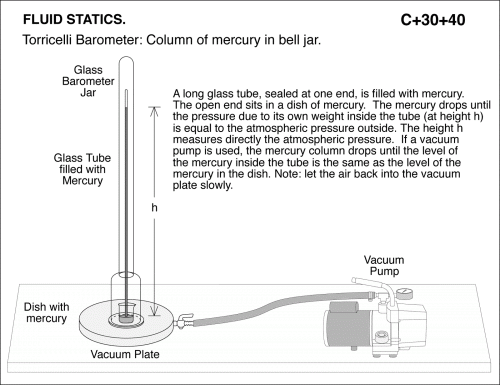 FLUID STATICS.

C+30+40

Torricelli Barometer: Column of mercury in bell jar.

Glass Barometer Jar

A long glass tube, sealed at one end, is filled with mercury. The open end sits in a dish of mercury. The mercury drops until the pressure due to its own weight inside the tube (at height h) is equal to the atmospheric pressure outside. The height h measures directly the atmospheric pressure. If a vacuum pump is used, the mercury column drops until the level of the mercury inside the tube is the same as the level of the mercury in the dish. Note: let the air back into the vacuum plate slowly.

Glass Tube filled with Mercury

h

Vacuum Pump

Dish with mercury

Vacuum Plate