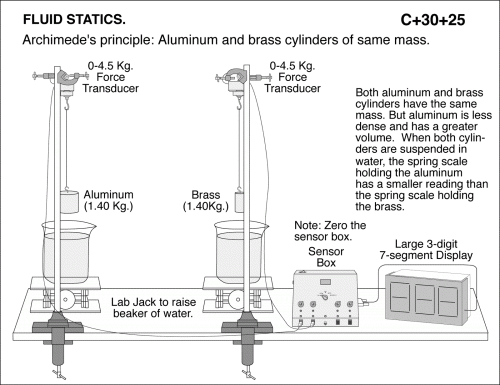 FLUID STATICS.

C+30+25

Archimede's principle: Aluminum and brass cylinders of same mass.

0-4.5 Kg. Force Transducer

0-4.5 Kg. Force Transducer

Both aluminum and brass cylinders have the same mass. But aluminum is less dense and has a greater volume. When both cylinders are suspended in water, the spring scale holding the aluminum has a smaller reading than the spring scale holding the brass.

Aluminum (1.40 Kg.)

Brass (1.40Kg.)

Note: Zero the sensor box.

Sensor Box

Large 3-digit 7-segment Display

Lab Jack to raise beaker of water.