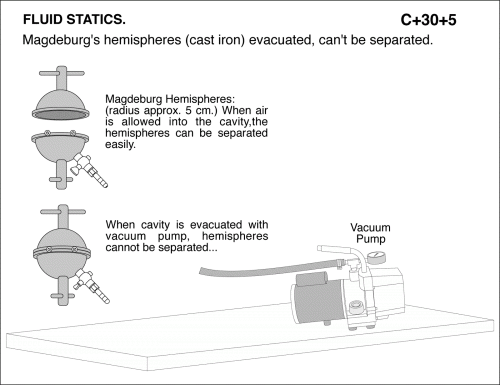 FLUID STATICS.

C+30+5

Magdeburg's hemispheres (cast iron) evacuated, can't be separated.

Magdeburg Hemispheres: (radius approx. 5 cm.) When air is allowed into the cavity,the hemispheres can be separated easily.

When cavity is evacuated with vacuum pump, hemispheres cannot be separated...

Vacuum Pump