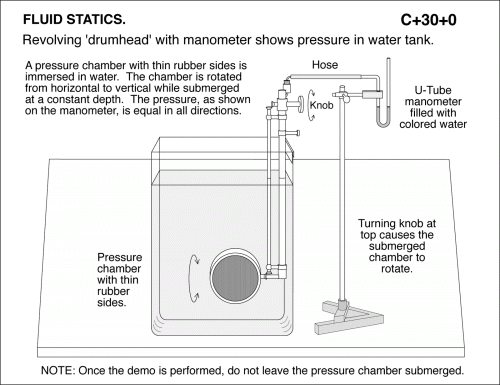 FLUID STATICS.

C+30+0

Revolving 'drumhead' with manometer shows pressure in water tank.

A pressure chamber with thin rubber sides is immersed in water. The chamber is rotated from horizontal to vertical while submerged at a constant depth. The pressure, as shown on the manometer, is equal in all directions.

Hose

Knob

U-Tube manometer filled with colored water

Turning knob at top causes the submerged chamber to rotate.

Pressure chamber with thin rubber sides.

NOTE: Once the demo is performed, do not leave the pressure chamber submerged.