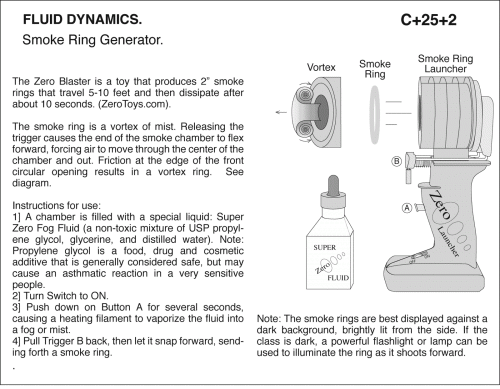 FLUID DYNAMICS.

C+25+2

Smoke Ring Generator.

The Zero Blaster is a toy that produces 2" smoke rings that travel 5-10 feet and then dissipate after about 10 seconds. (ZeroToys.com).

The smoke ring is a vortex of mist. Releasing the trigger causes the end of the smoke chamber to flex forward, forcing air to move through the center of the chamber and out. Friction at the edge of the front circular opening results in a vortex ring. See diagram.

Instructions for use:
1] A chamber is filled with a special liquid: Super Zero Fog Fluid (a non-toxic mixture of USP propylene glycol, glycerine, and distilled water). Note: Propylene glycol is a food, drug and cosmetic additive that is generally considered safe, but may cause an asthmatic reaction in a very sensitive people.
2] Turn Switch to ON.
3] Push down on Button A for several seconds, causing a heating filament to vaporize the fluid into a fog or mist.
4] Pull Trigger B back, then let it snap forward, sending forth a smoke ring.

.

Vortex

Smoke Ring

Smoke Ring Launcher

B

A

Zero

Launcher

SUPER

Zero

FLUID

Note: The smoke rings are best displayed against a dark background, brightly lit from the side. If the class is dark, a powerful flashlight or lamp can be used to illuminate the ring as it shoots forward.