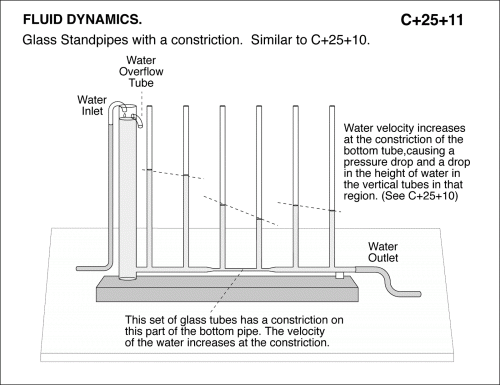 FLUID DYNAMICS.

C+25+11

Glass Standpipes with a constriction. Similar to C+25+10.

Water Overflow Tube

Water Inlet

Water velocity increases at the constriction of the bottom tube,causing a pressure drop and a drop in the height of water in the vertical tubes in that region. (See C+25+10)

Water Outlet

This set of glass tubes has a constriction on this part of the bottom pipe. The velocity of the water increases at the constriction.