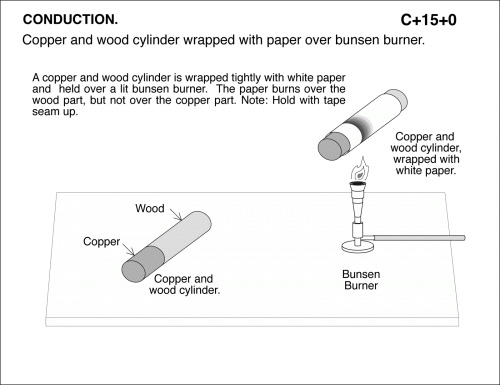 CONDUCTION.

C+15+0

Copper and wood cylinder wrapped with paper over bunsen burner.

A copper and wood cylinder is wrapped tightly with white paper and held over a lit bunsen burner. The paper burns over the wood part, but not over the copper part. Note: Hold with tape seam up.

Copper and wood cylinder, wrapped with white paper.

Wood

Copper

Copper and wood cylinder.

Bunsen Burner